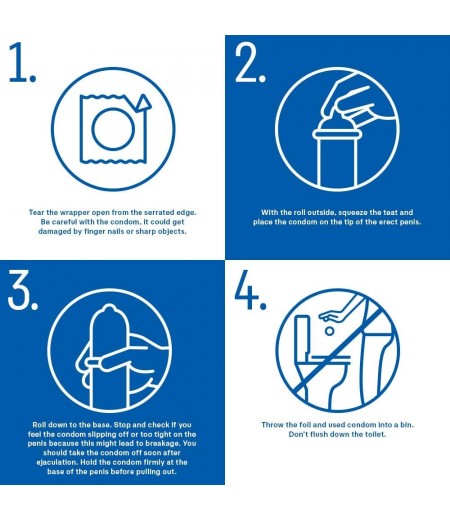 1.

Tear the wrapper open from the serrated edge. Be careful with the condom. It could get damaged by finger nails or sharp objects.

2.

With the roll outside, squeeze the teat and place the condom on the tip of the erect penis.

3.

Roll down to the base. Stop and check if you feel the condom slipping off or too tight on the penis because this might lead to breakage. You should take the condom off soon after ejaculation. Hold the condom firmly at the base of the penis before pulling out.

4.

Throw the foil and used condom into a bin. Don't flush down the toilet.